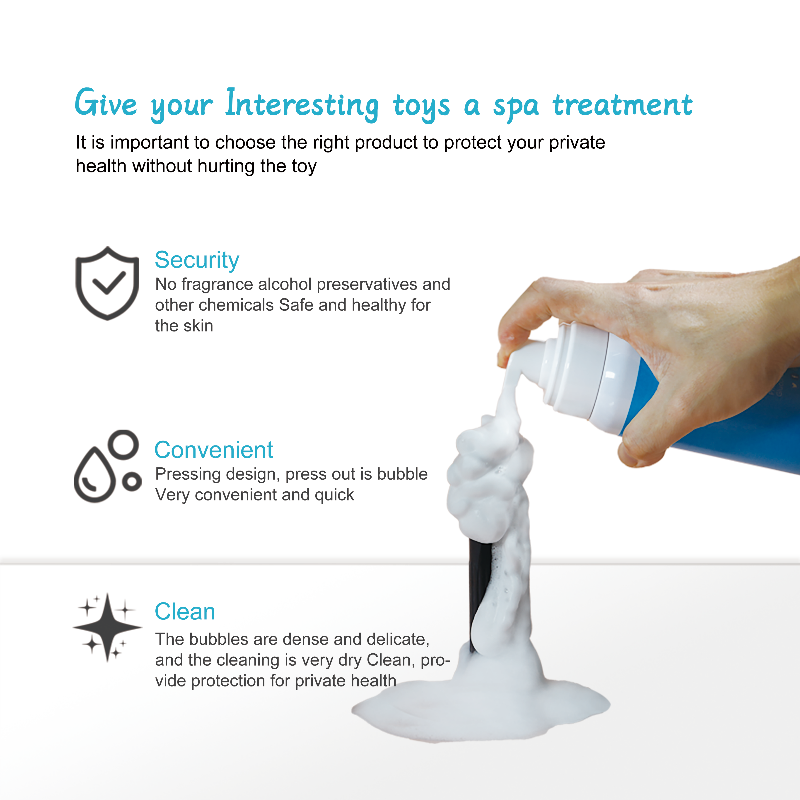 Give your Interesting toys a spa treatment
It is important to choose the right product to protect your private health without hurting the toy

Security
No fragrance alcohol preservatives and other chemicals Safe and healthy for the skin

Convenient
Pressing design, press out is bubble
Very convenient and quick

Clean
The bubbles are dense and delicate, and the cleaning is very dry Clean, provide protection for private health