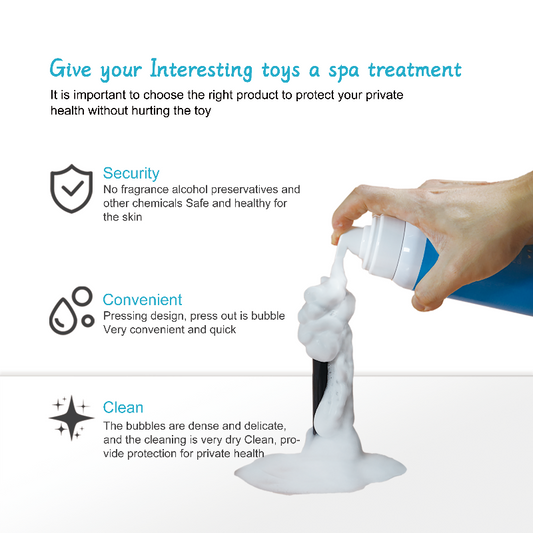 Give your Interesting toys a spa treatment
It is important to choose the right product to protect your private health without hurting the toy

Security
No fragrance alcohol preservatives and other chemicals Safe and healthy for the skin

Convenient
Pressing design, press out is bubble Very convenient and quick

Clean
The bubbles are dense and delicate, and the cleaning is very dry Clean, provide protection for private health